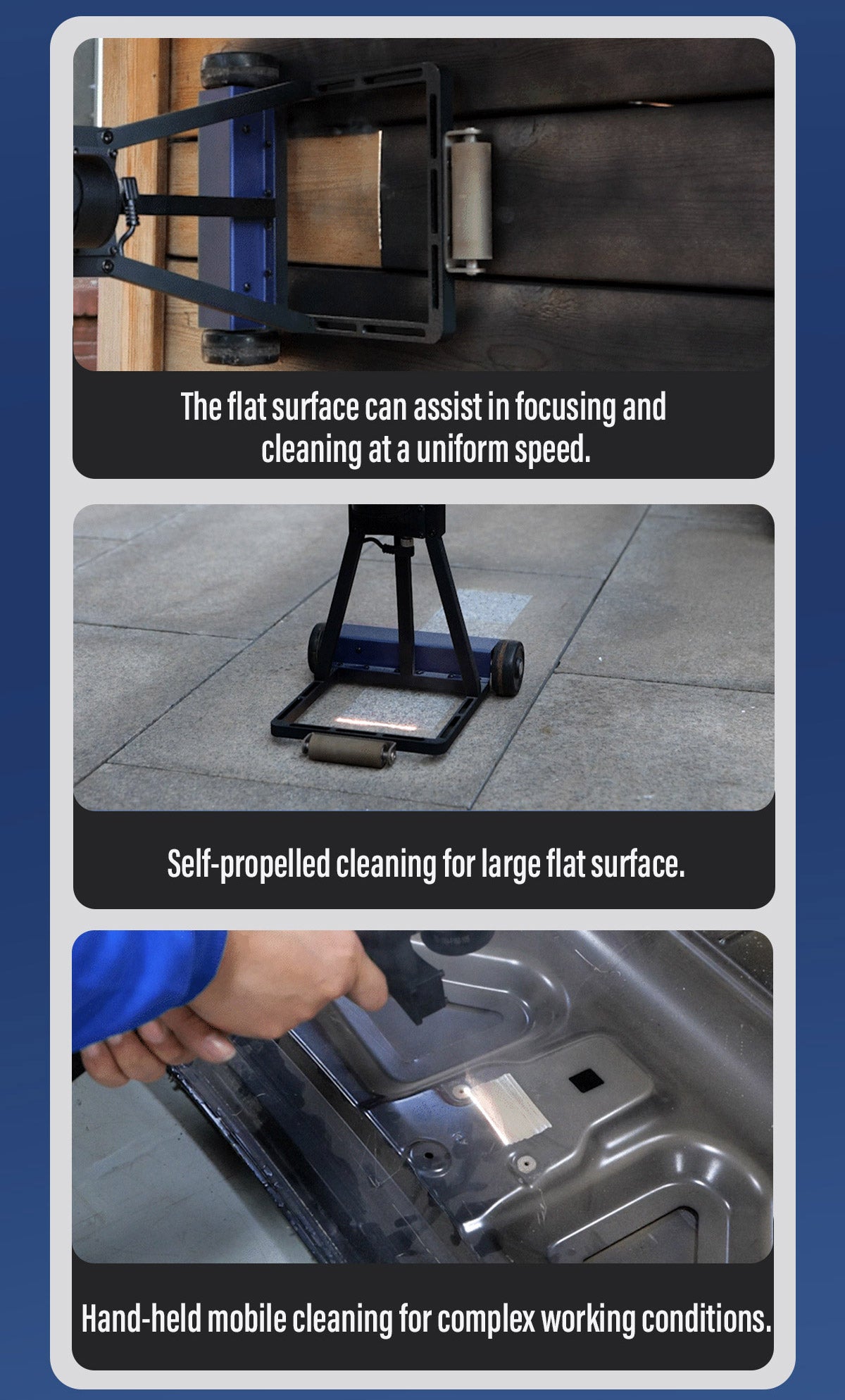 The flat surface can assist in focusing and cleaning at a uniform speed.

Self-propelled cleaning for large flat surface.

Hand-held mobile cleaning for complex working conditions.